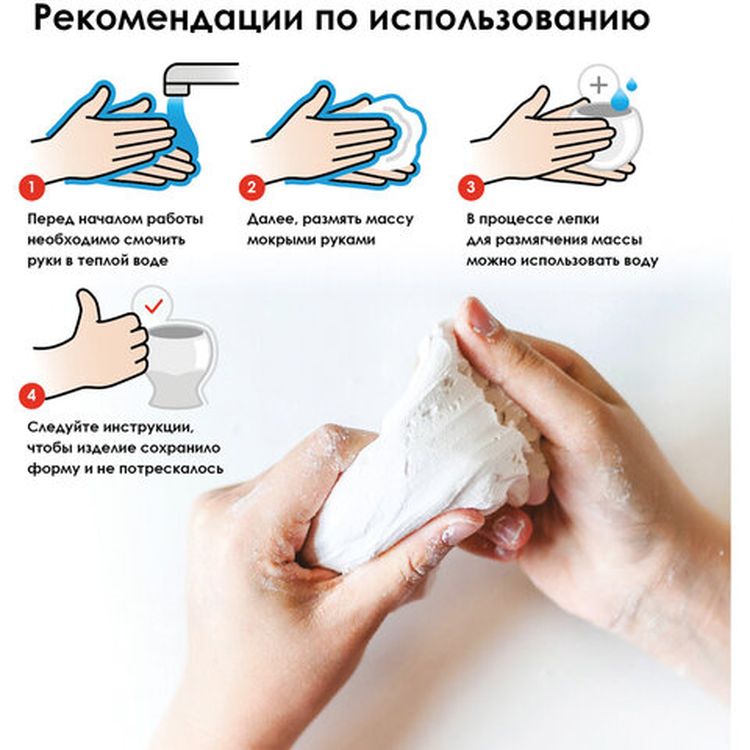 Рекомендации по использованию

1

Перед началом работы необходимо смочить руки в теплой воде

2

Далее, размять массу мокрыми руками

3

В процессе лепки для размягчения массы можно использовать воду

4

Следуйте инструкции, чтобы изделие сохранило форму и не потрескалось