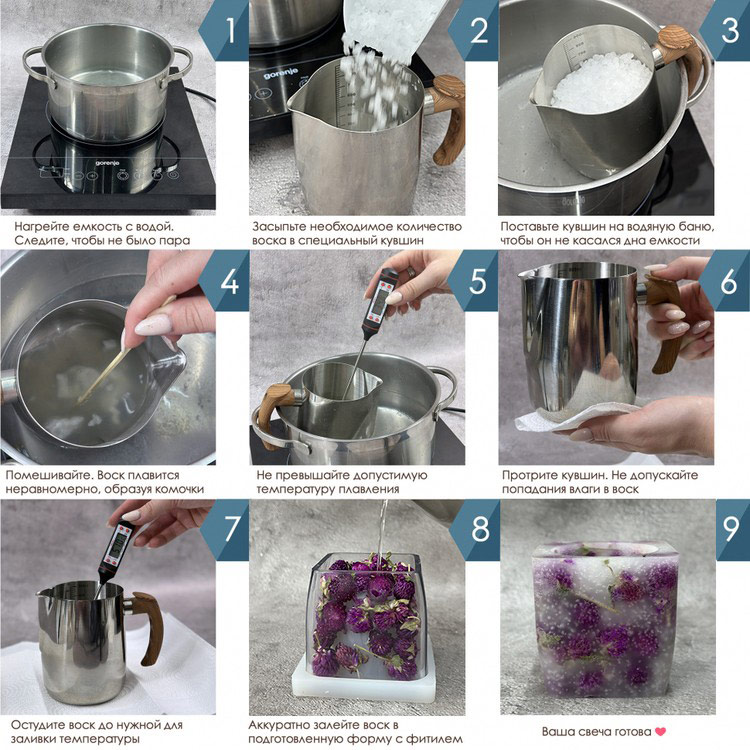 1

gorenje

Нагрейте емкость с водой. Следите, чтобы не было пара

2

gorenje

Засыпьте необходимое количество воска в специальный кувшин

3

Поставьте кувшин на водяную баню, чтобы он не касался дна емкости

4

Помешивайте. Воск плавится неравномерно, образуя комочки

5

Не превышайте допустимую температуру плавления

6

Протрите кувшин. Не допускайте попадания влаги в воск

7

Остудите воск до нужной для заливки температуры

8

Аккуратно залейте воск в подготовленную форму с фитилем

9

Ваша свеча готова ❤