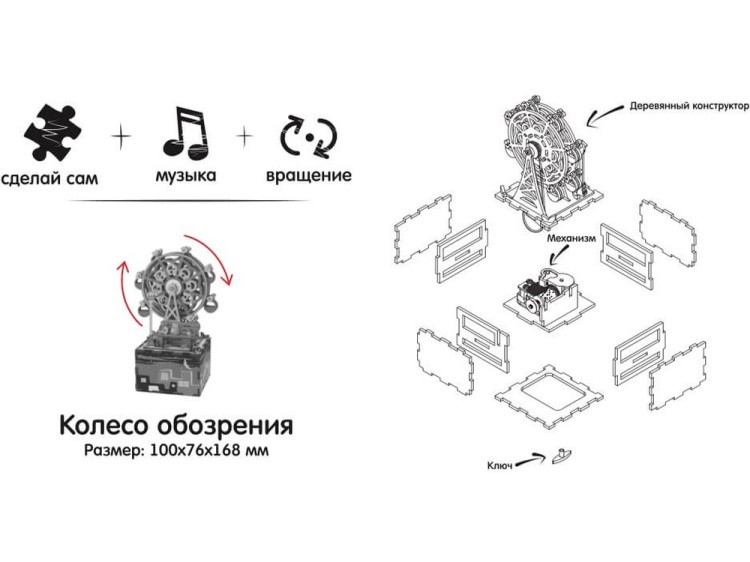 сделай сам + музыка + вращение

Колесо обозрения
Размер: 100x76x168 мм

Деревянный конструктор

Механизм

Ключ