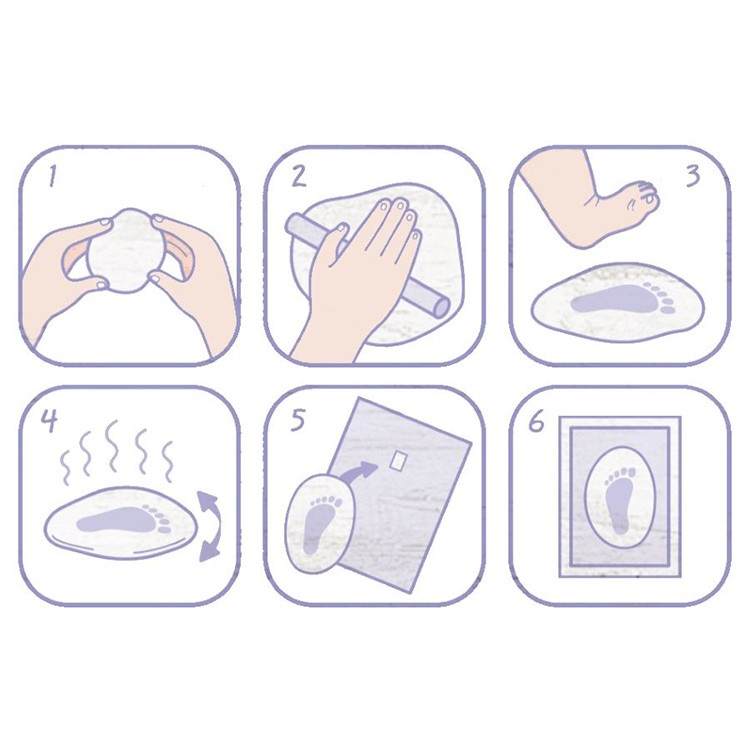 1

2

3

4

5

6