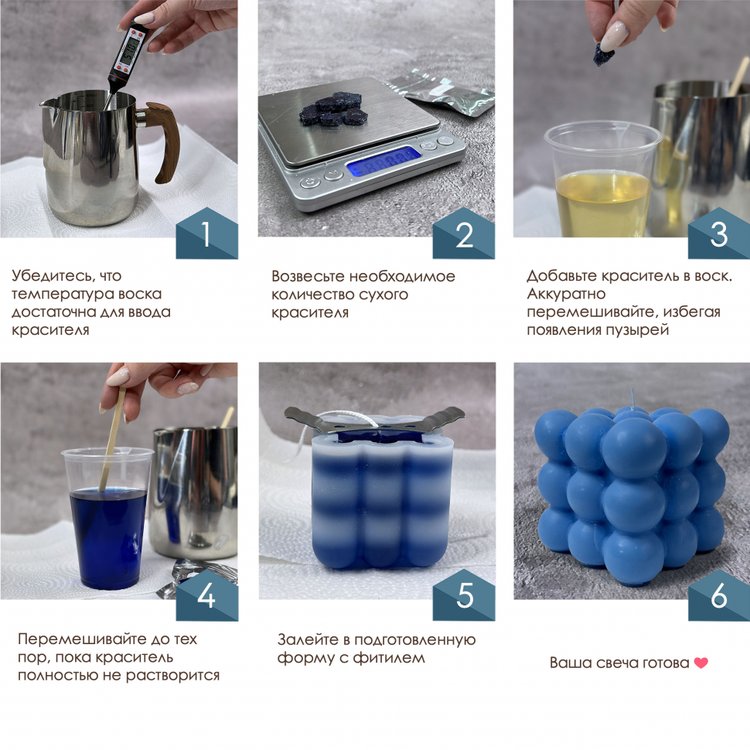 1

Убедитесь, что температура воска достаточна для ввода красителя

2

Возвесьте необходимое количество сухого красителя

3

Добавьте краситель в воск. Аккуратно перемешивайте, избегая появления пузырей

4

Перемешивайте до тех пор, пока краситель полностью не растворится

5

Залейте в подготовленную форму с фитилем

6

Ваша свеча готова ❤