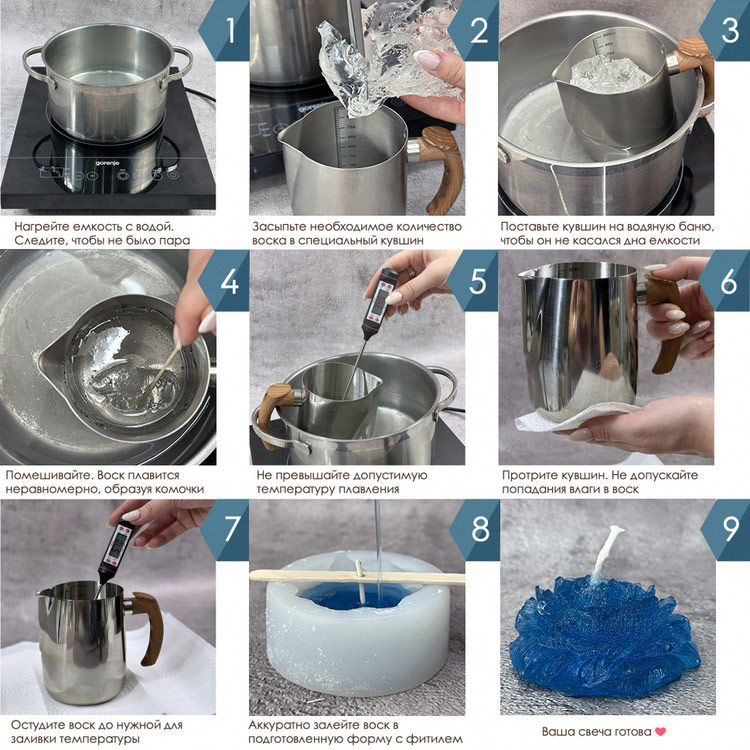 1

gorenje

Нагрейте емкость с водой. Следите, чтобы не было пара

2

Засыпьте необходимое количество воска в специальный кувшин

3

Поставьте кувшин на водяную баню, чтобы он не касался дна емкости

4

Помешивайте. Воск плавится неравномерно, образуя комочки

5

Не превышайте допустимую температуру плавления

6

Протрите кувшин. Не допускайте попадания влаги в воск

7

Остудите воск до нужной для заливки температуры

8

Аккуратно залейте воск в подготовленную форму с фитилем

9

Ваша свеча готова ❤