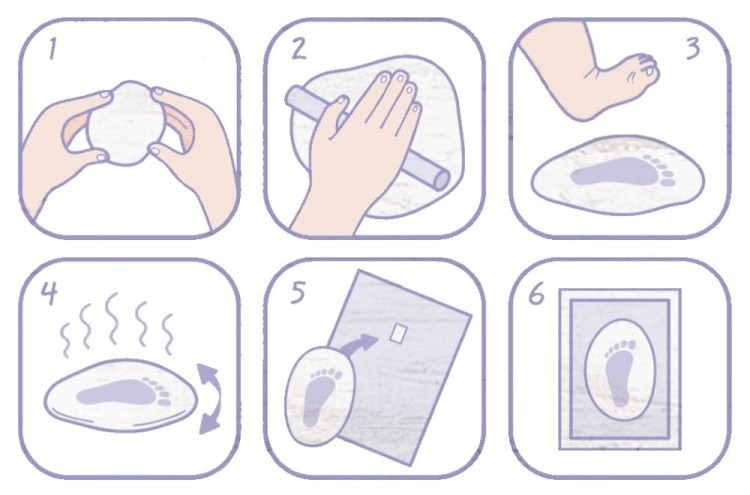 1

2

3

4

5

6