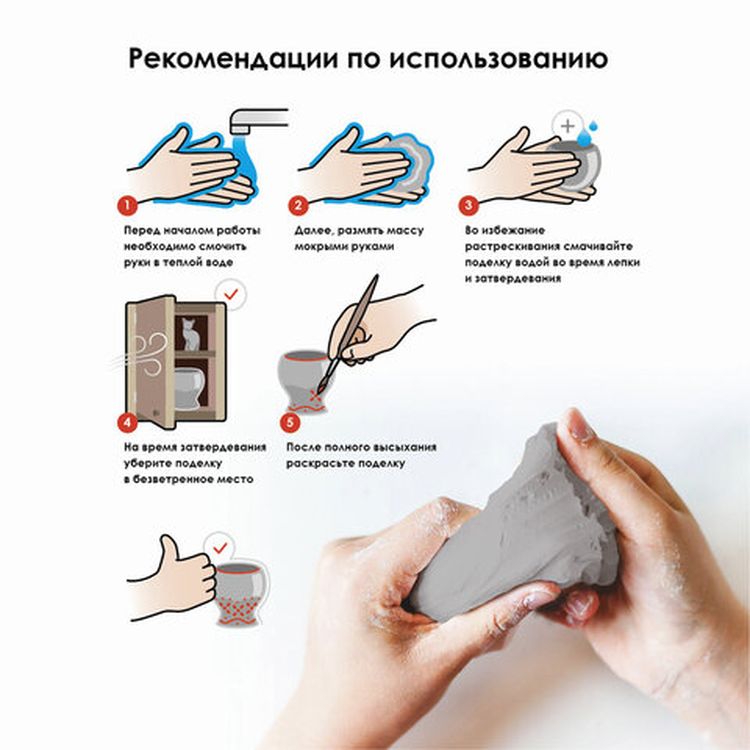 Рекомендации по использованию

1

Перед началом работы необходимо смочить руки в теплой воде

2

Далее, размять массу мокрыми руками

3

Во избежание растрескивания смачивайте поделку водой во время лепки и затвердевания

4

На время затвердевания уберите поделку в безветренное место

5

После полного высыхания раскрасьте поделку