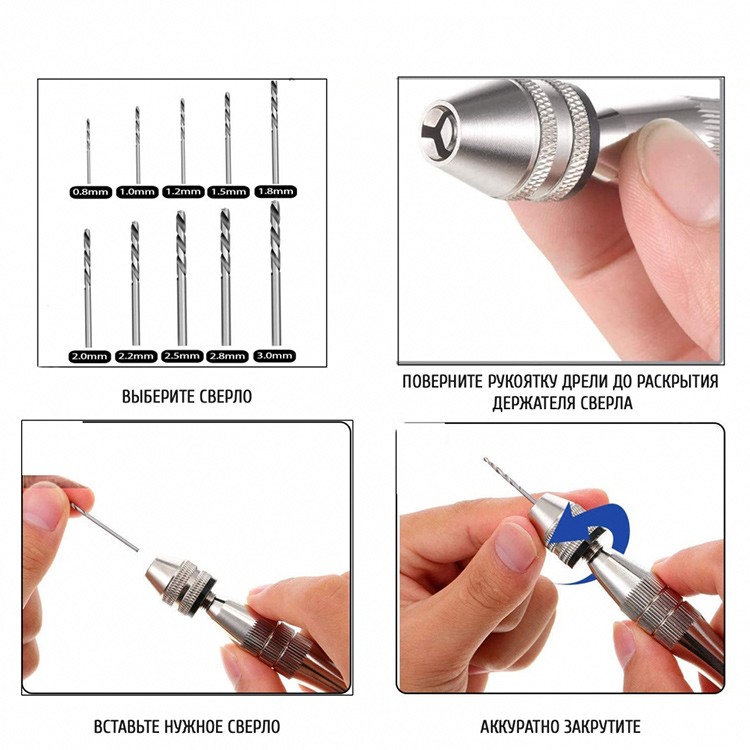 0.8mm 1.0mm 1.2mm 1.5mm 1.8mm

2.0mm 2.2mm 2.5mm 2.8mm 3.0mm

ВЫБЕРИТЕ СВЕРЛО

ПОВЕРНИТЕ РУКОЯТКУ ДРЕЛИ ДО РАСКРЫТИЯ ДЕРЖАТЕЛЯ СВЕРЛА

ВСТАВЬТЕ НУЖНОЕ СВЕРЛО

АККУРАТНО ЗАКРУТИТЕ